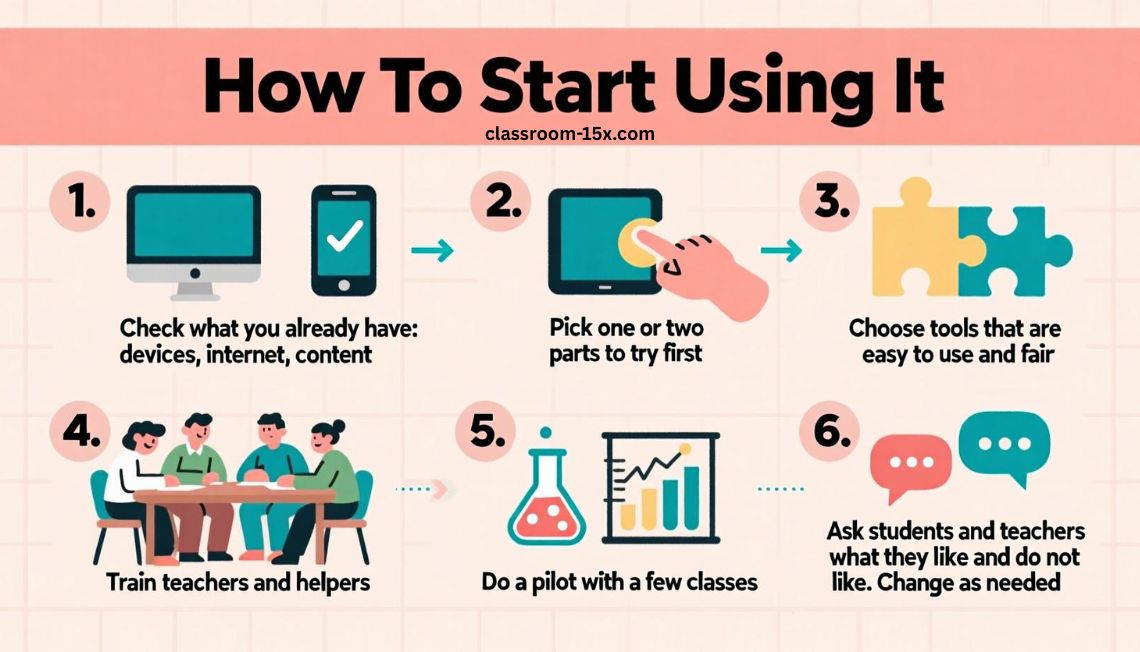 How To Start Using It

classroom-15x.com

1.

Check what you already have: devices, internet, content

2.

Pick one or two parts to try first

3.

Choose tools that are easy to use and fair

4.

Train teachers and helpers

5.

Do a pilot with a few classes

6.

Ask students and teachers what they like and do not like. Change as needed